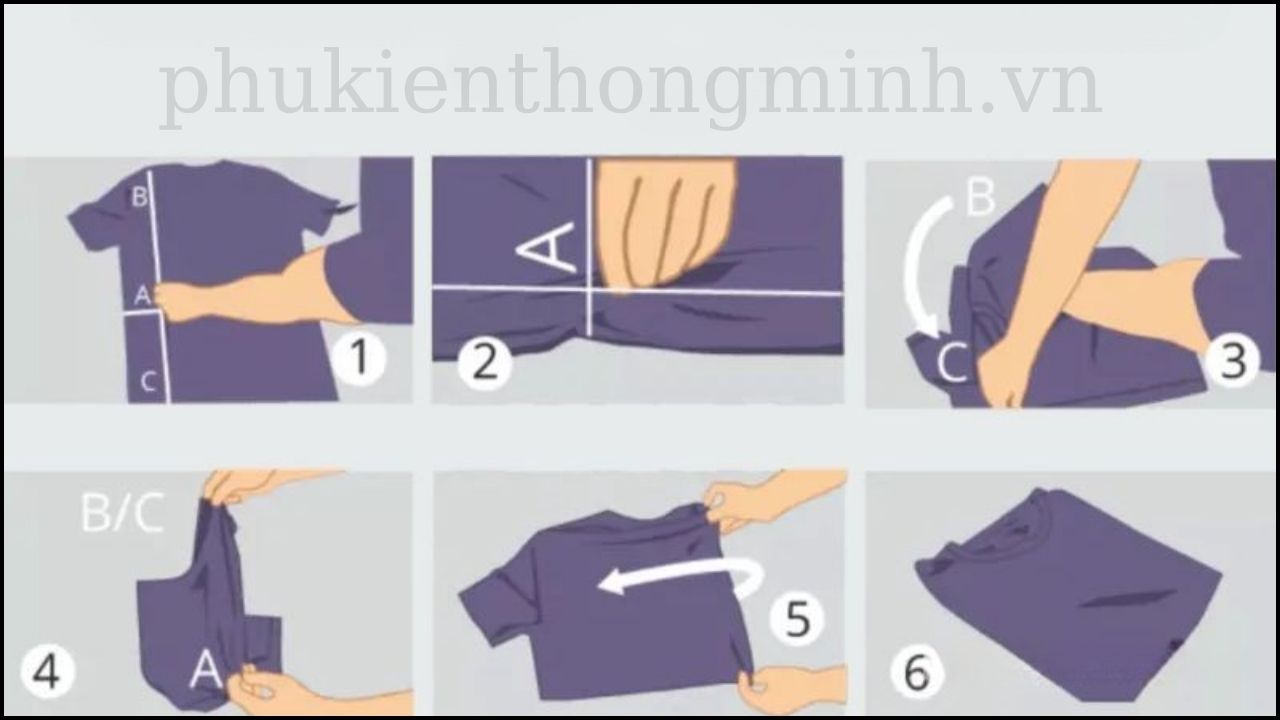 phukienthongminh.vn

B
A
C
1

A
2

B
C
3

B/C
A
4

5

6